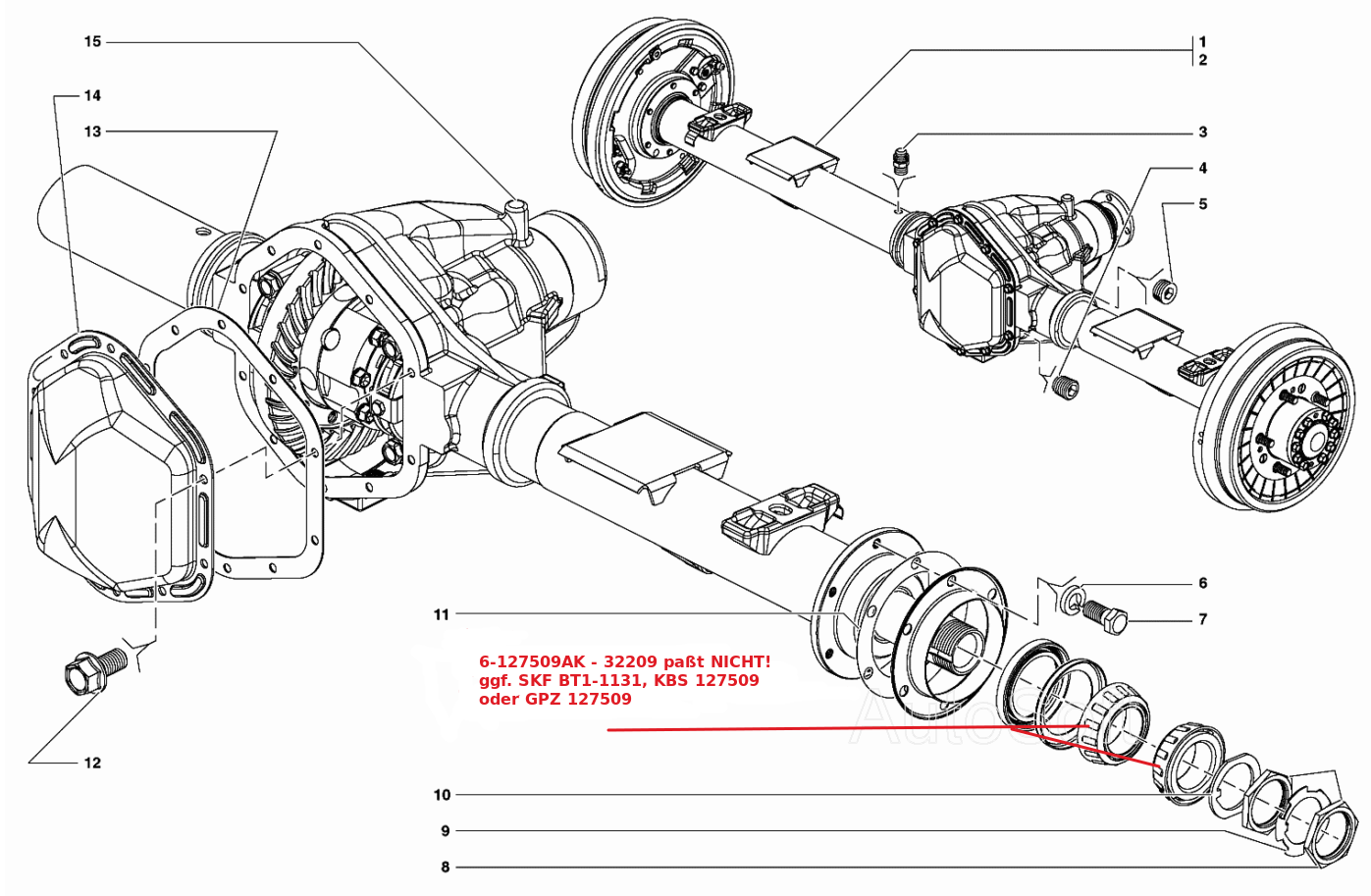 15
14
13
1
2
3
4
5
6
7
11
6-127509AK - 32209 paßt NICHT!
ggf. SKF BT1-1131, KBS 127509
oder GPZ 127509
12
10
9
8