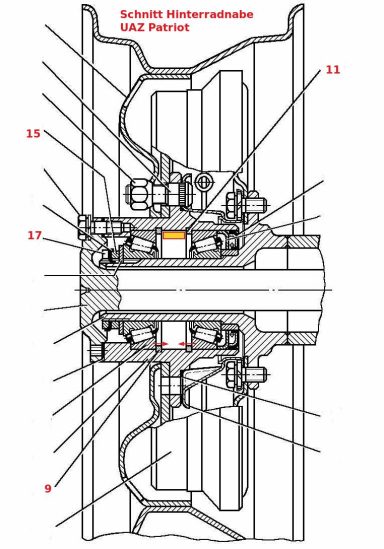 Schnitt Hinterradnabe
UAZ Patriot

11

15

17

9